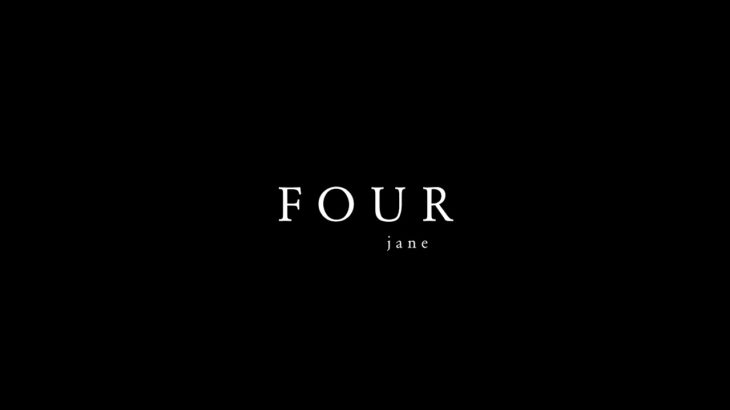 FOUR
jane